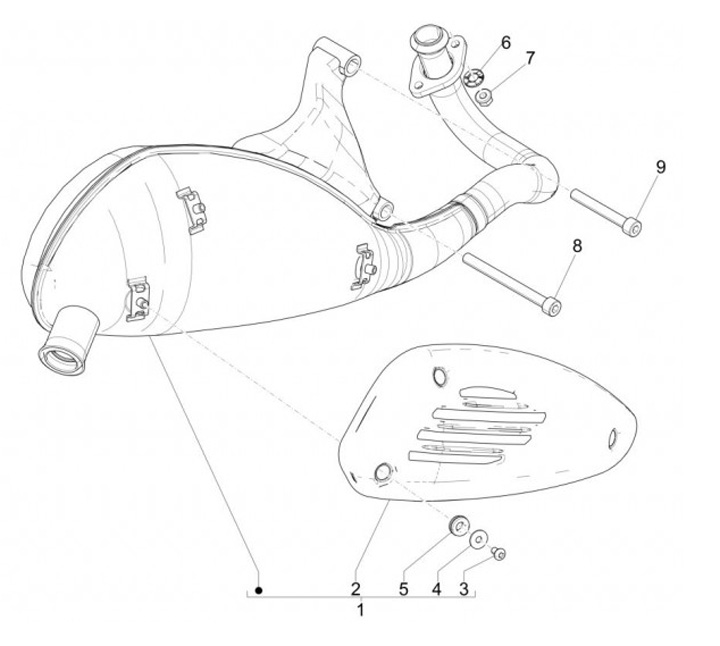 6
7
9
8
2
5
4
3
1