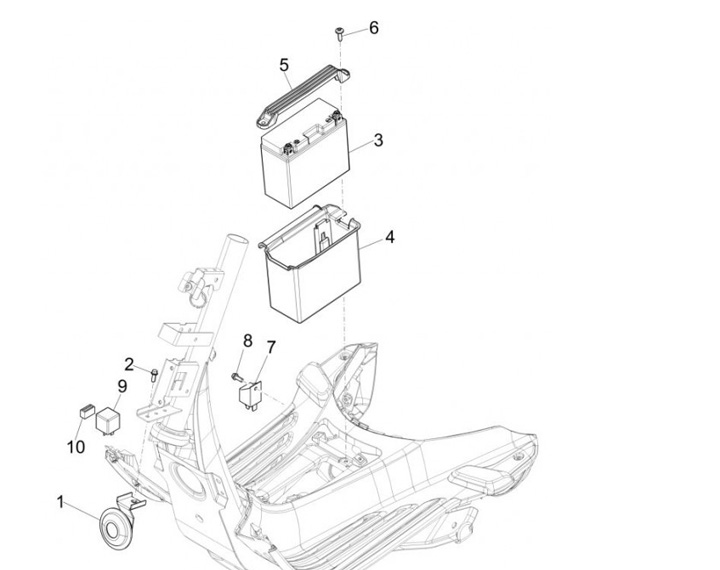 6
5
3
4
8
7
2
9
10
1