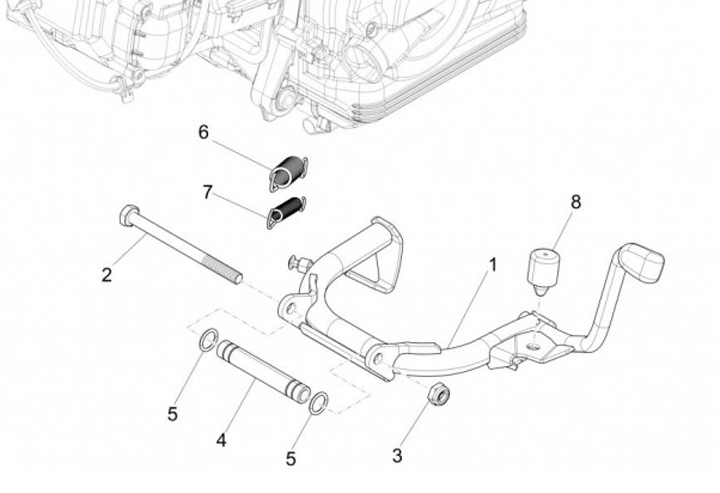 6
7
8
2
1
5
4
5
3