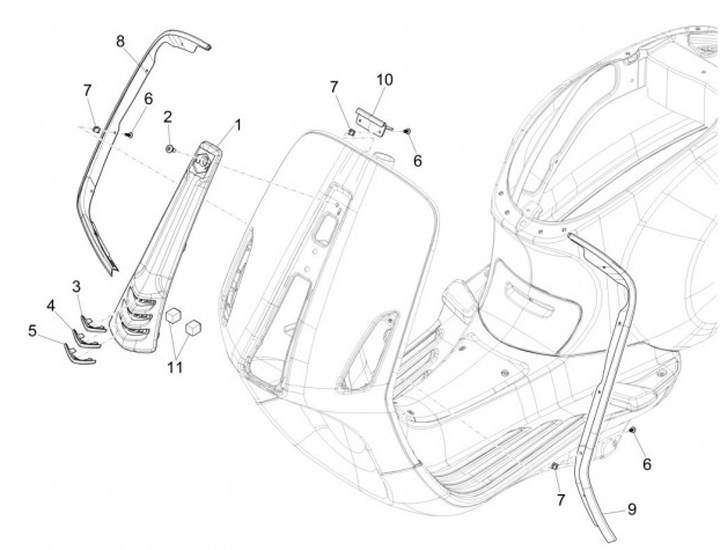 8
7
6
2
1
7
10
6
3
4
5
11
6
7
9