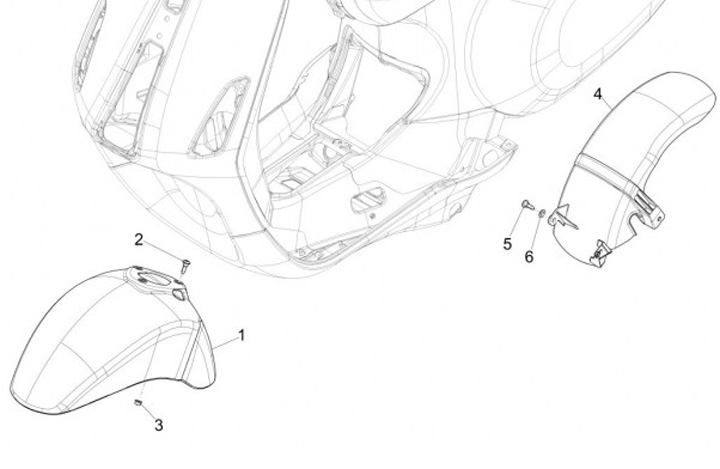 4
2
5
6
1
3