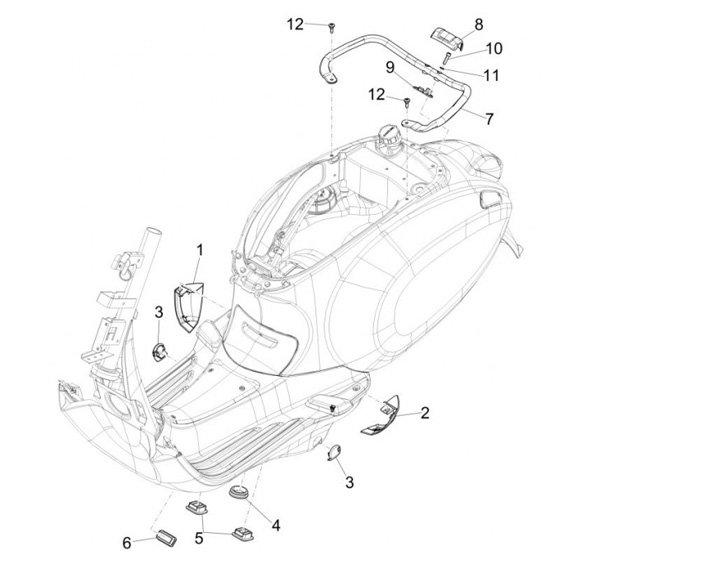 12
8
10
9
11
12
7
1
3
2
3
4
5
6