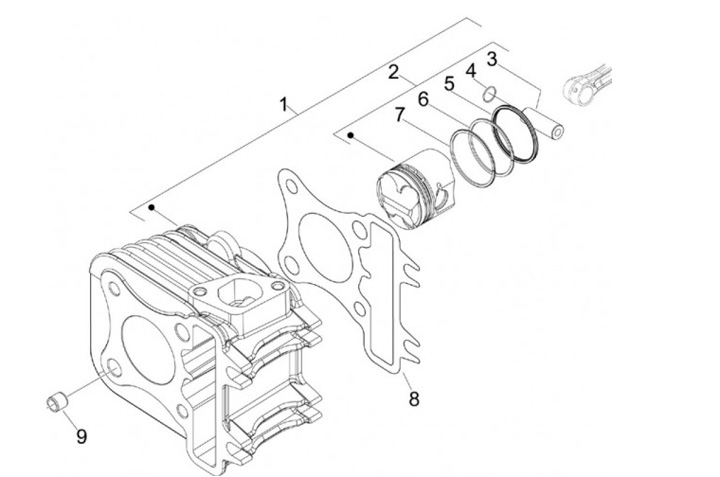 1
2
3
4
5
6
7
8
9