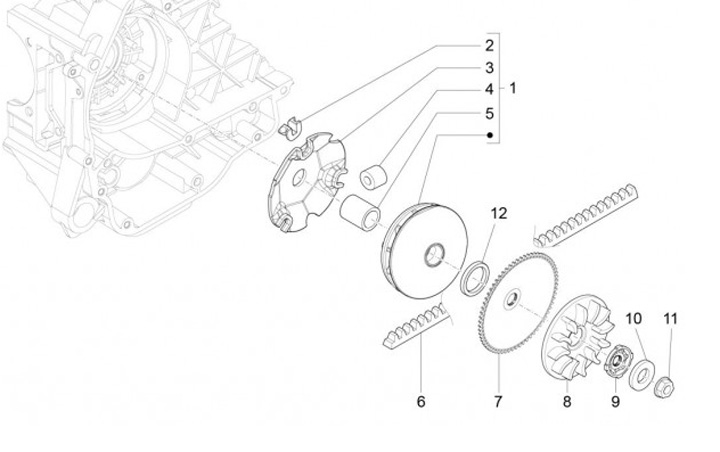 2
3
4
1
5
•
12
10
11
6
7
8
9