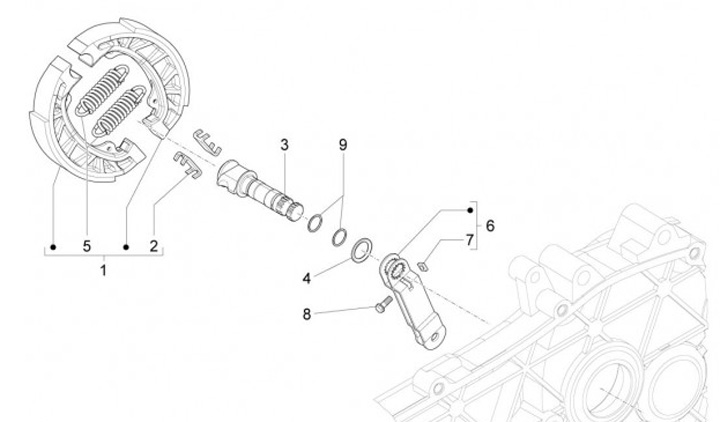 3
9
5
2
1
6
7
4
8