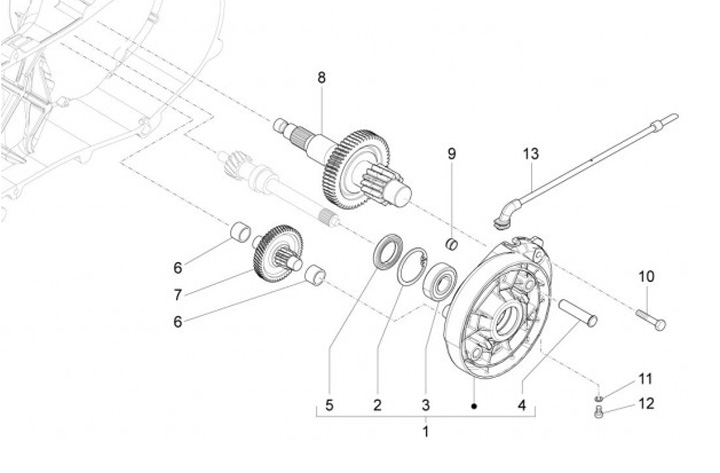 8
9
13
6
7
6
10
11
12
5
2
3
4
1