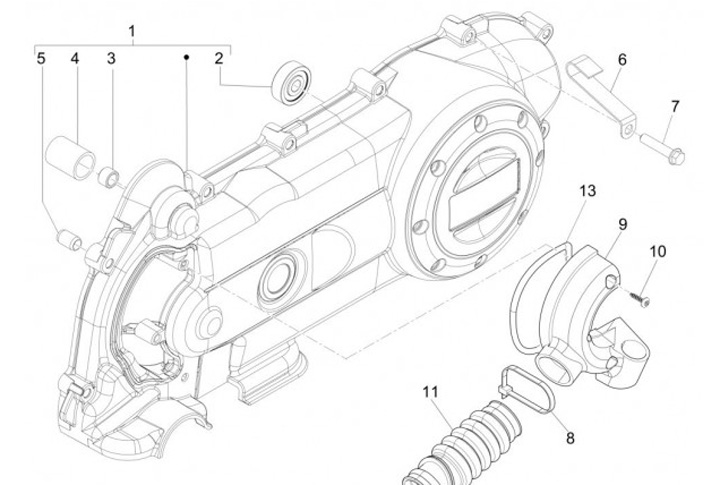 1
5
4
3
2
6
7
13
9
10
11
8