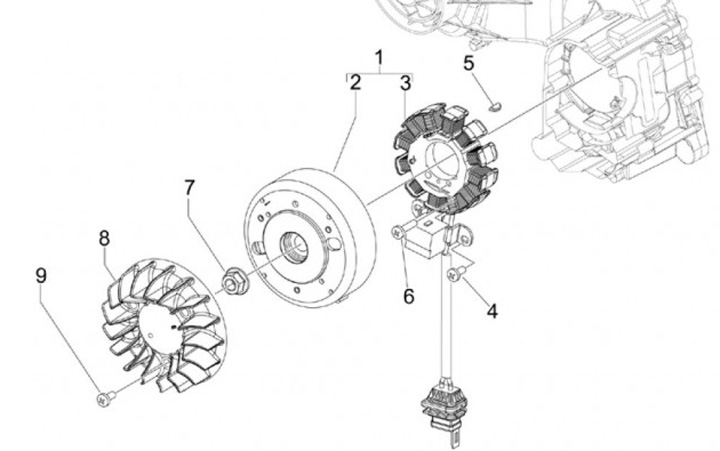 1
2
3
5
7
8
9
6
4