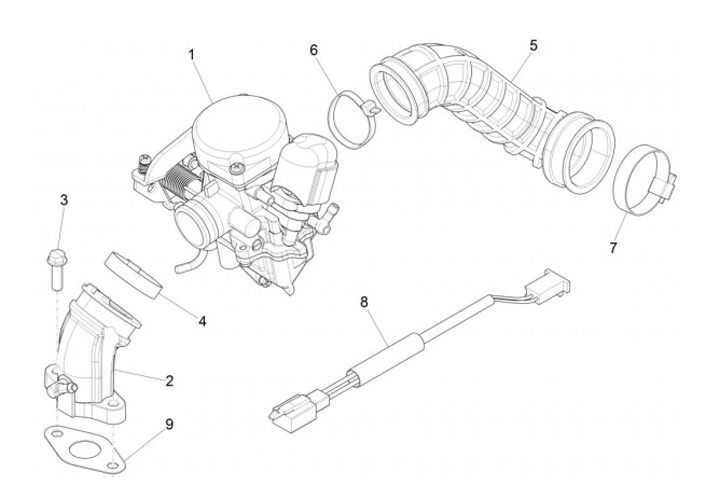 1
6
5
3
7
4
8
2
9