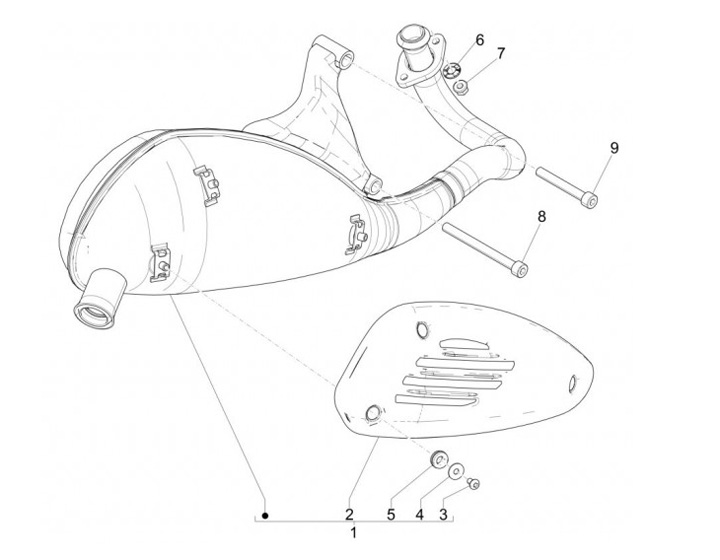 6
7
9
8
2
5
4
3
1