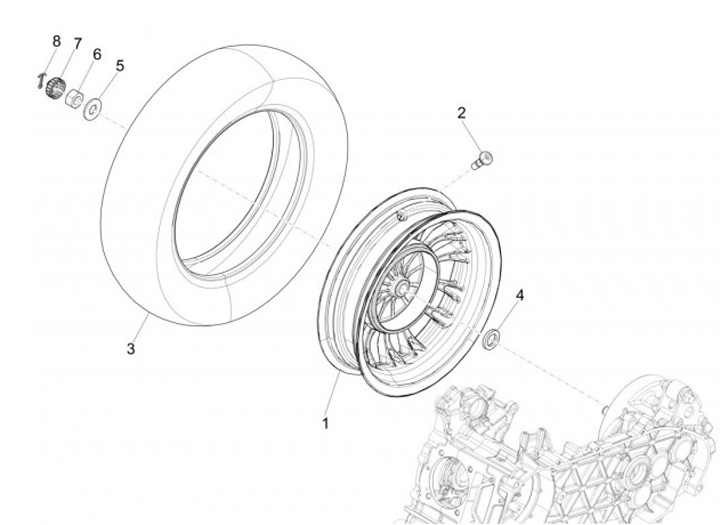 8
7
6
5
2
4
3
1