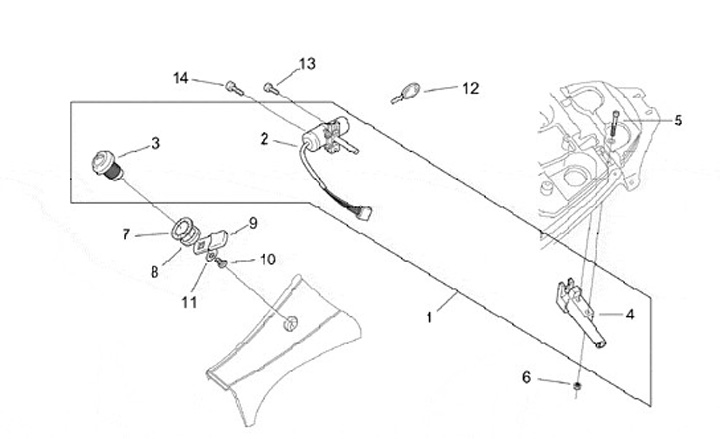 14
13
12
5
3
2
7
9
8
10
11
1
4
6