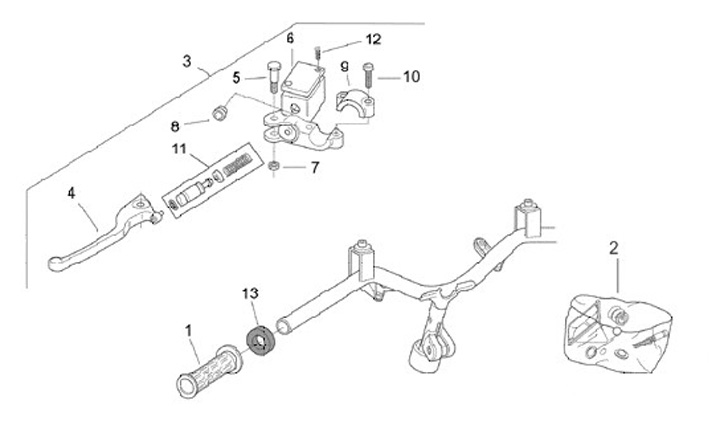 3
6
12
5
9
10
8
11
7
4
2
13
1