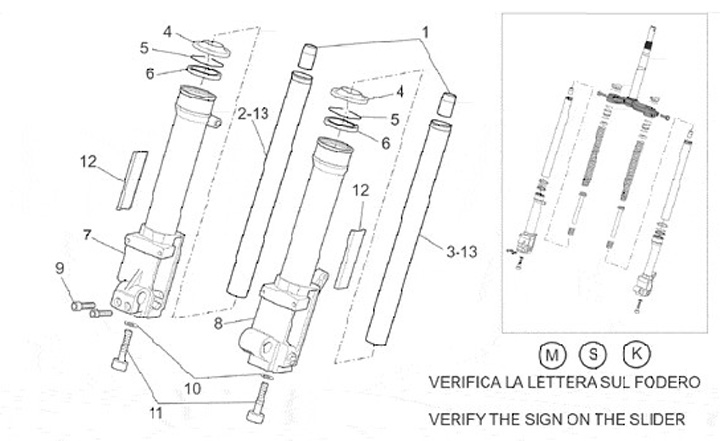 4
5
6
1
2-13
4
5
6
12
12
7
3-13
9
8
10
11
M S K
VERIFICA LA LETTERA SUL FODERO
VERIFY THE SIGN ON THE SLIDER