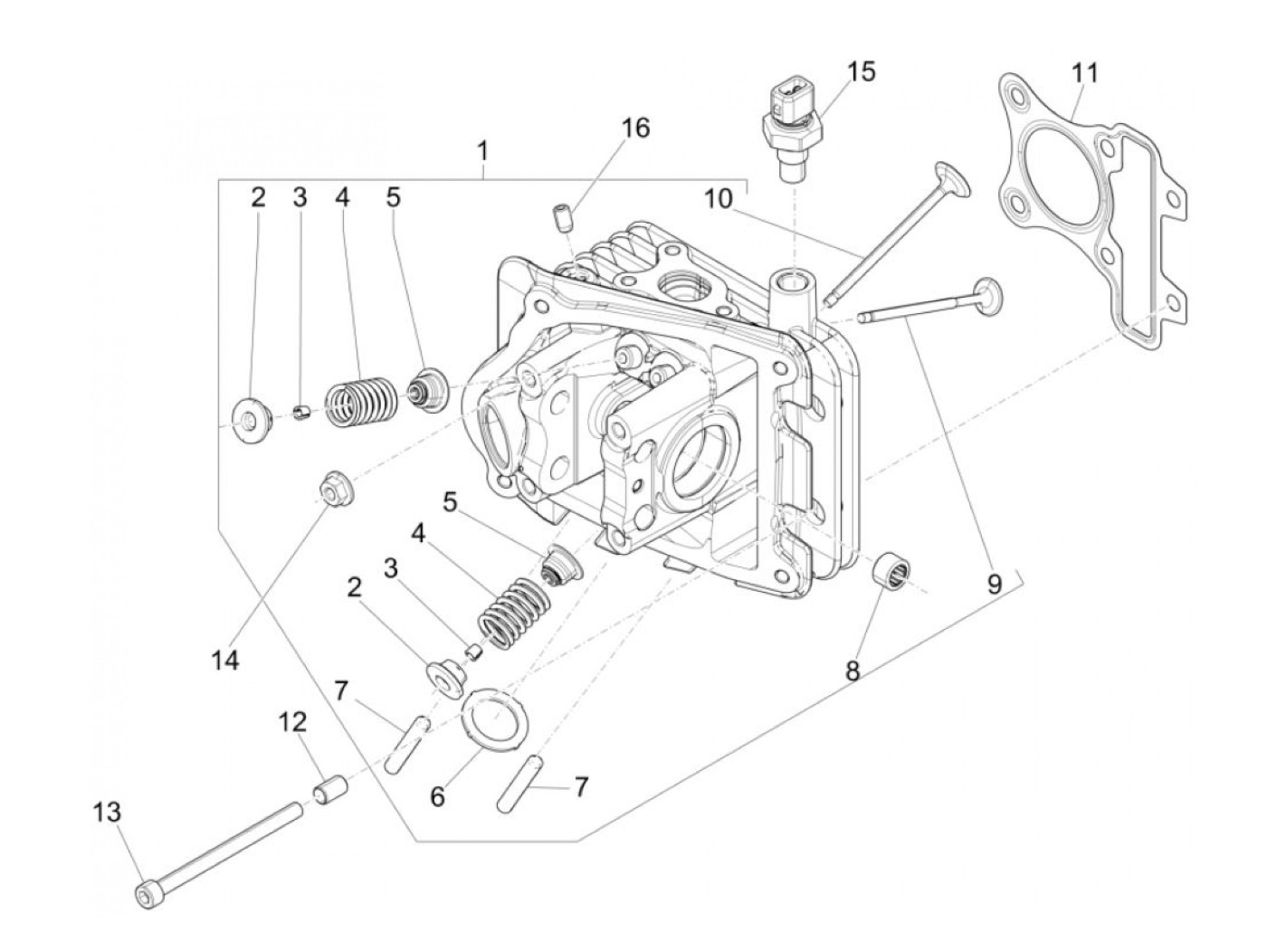 15
11
16
1
2
3
4
5
10
9
5
4
3
2
14
8
7
12
6
7
13