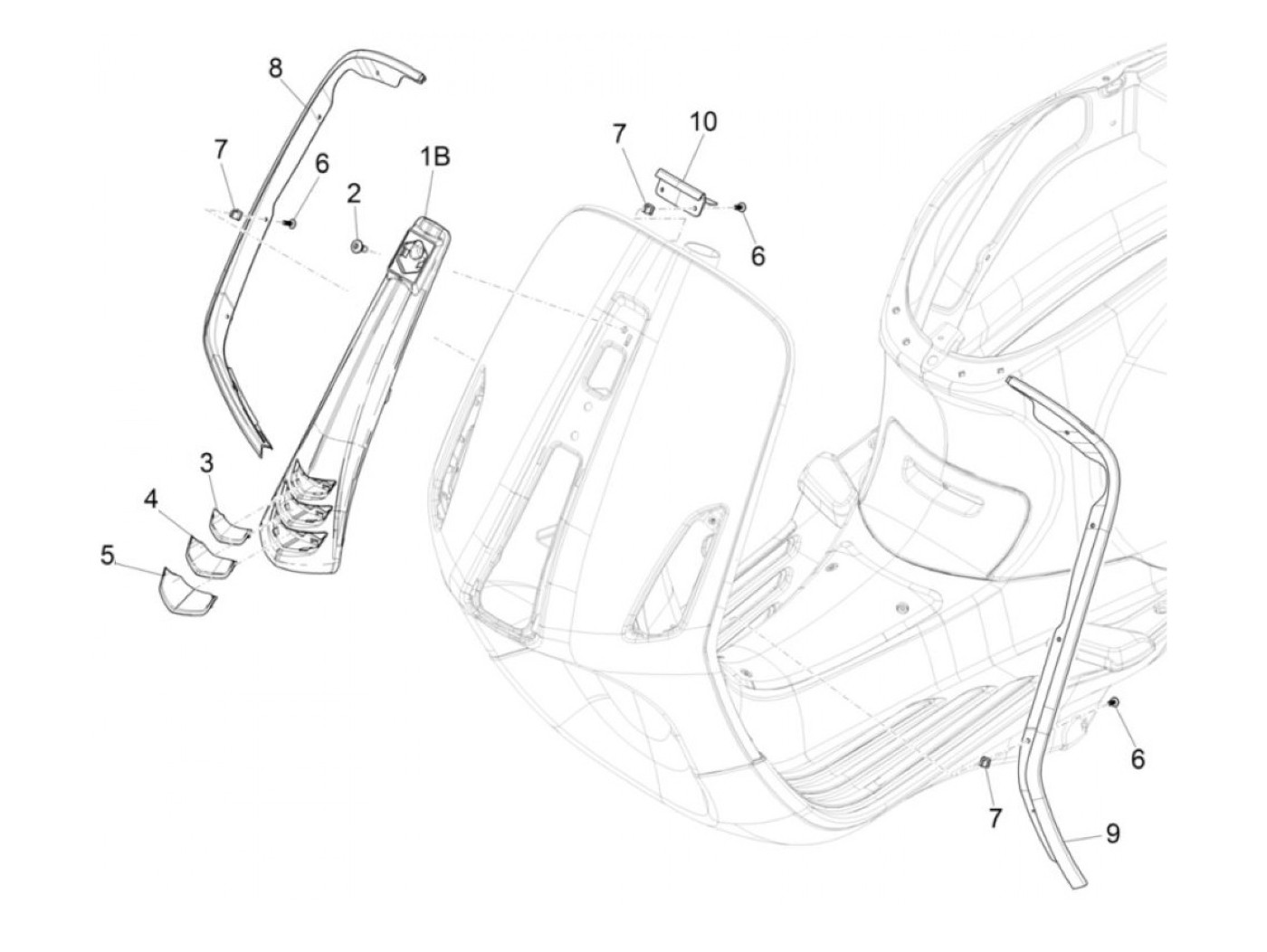 8
7
6
2
1B
7
10
6
3
4
5
6
7
9