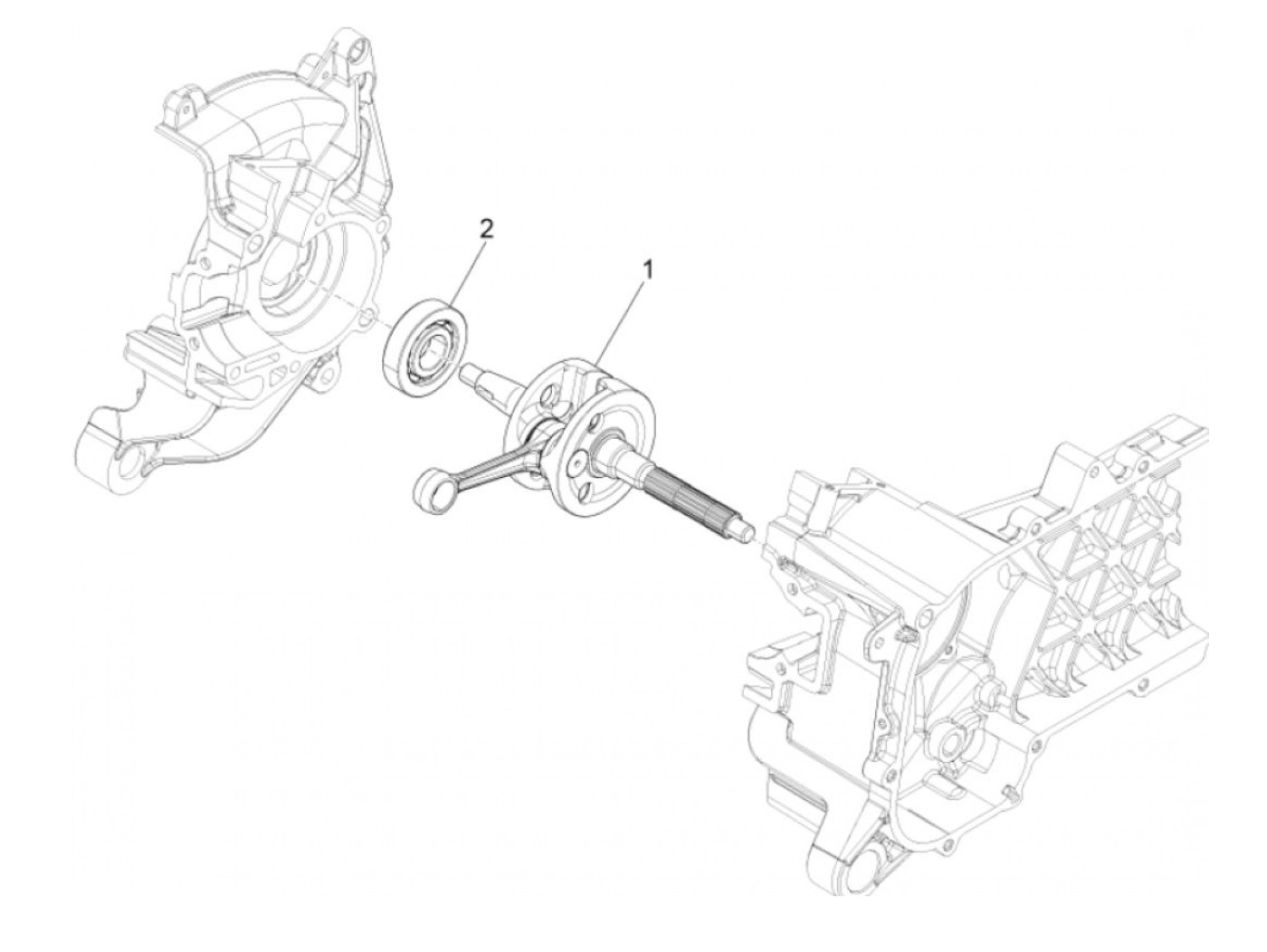 2
1