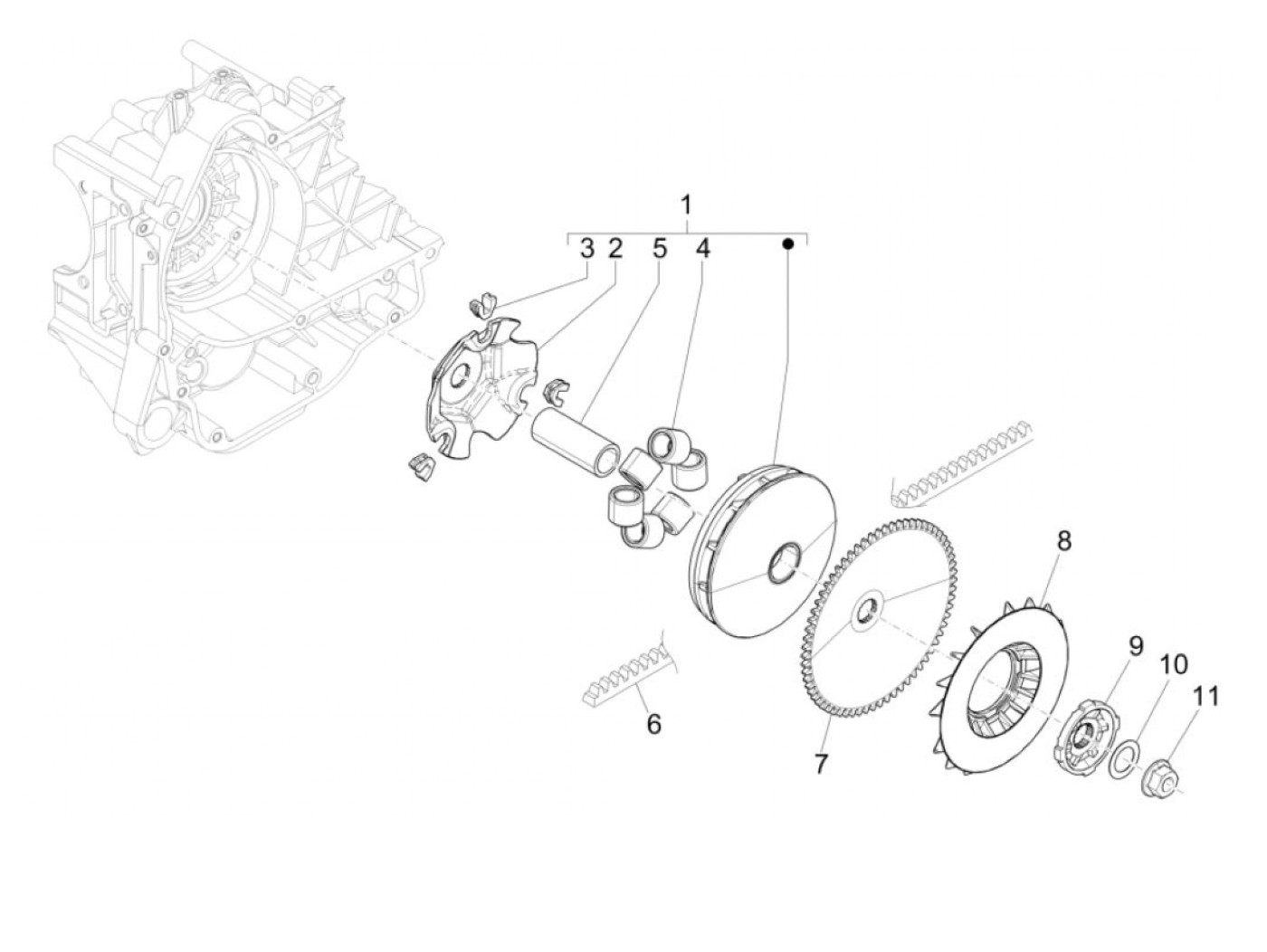 1
3 2 5 4
8
9
10
11
6
7