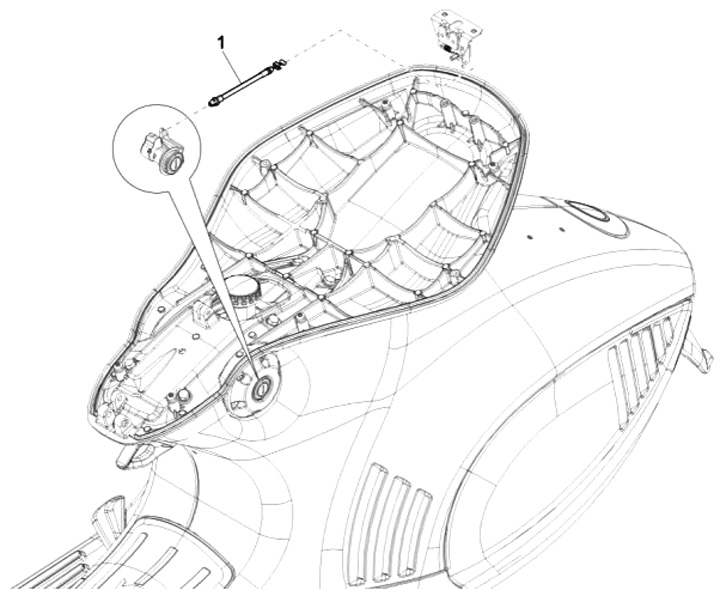 1