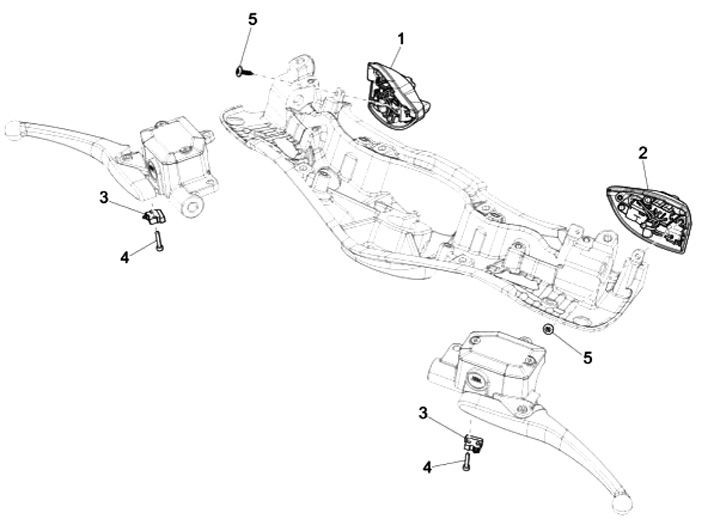 5
1
2
3
4
5
3
4