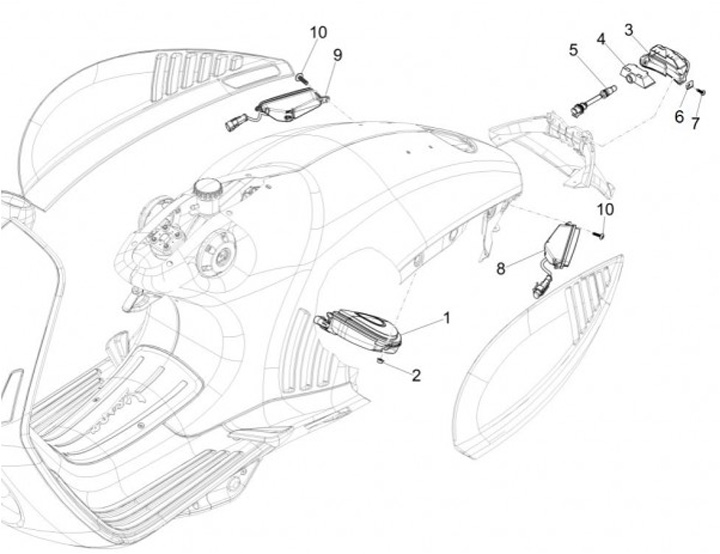 10
9
5
4
3
6
7
10
8
1
2
Vespa