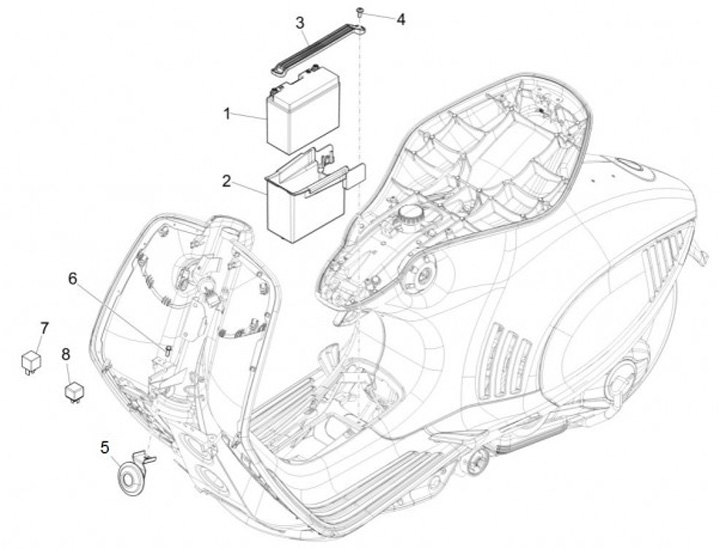 3
4
1
2
6
7
8
5