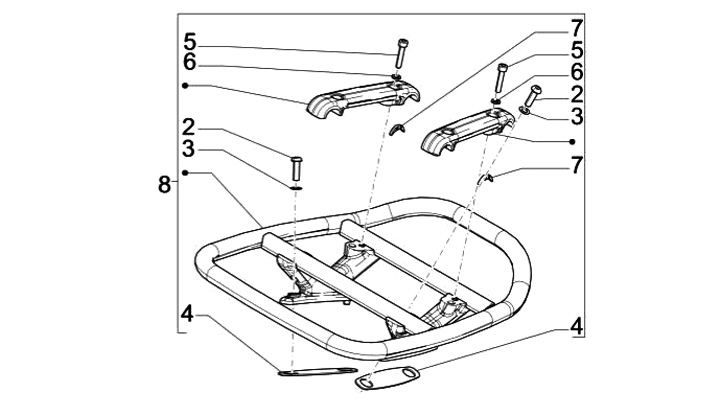 5
6
2
3
8
4
7
5
6
2
3
7
4