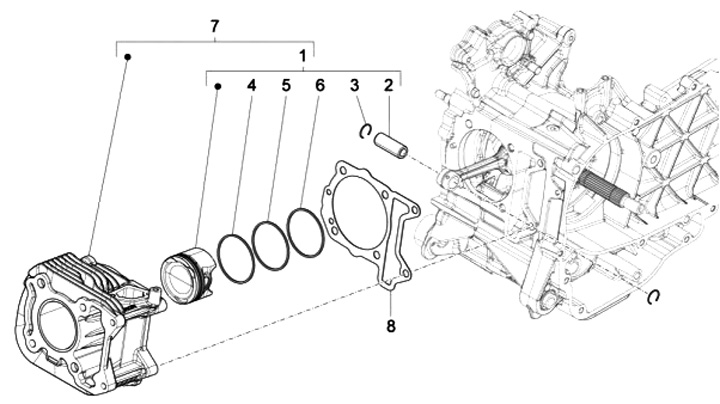 7
1
4
5
6
3
2
8