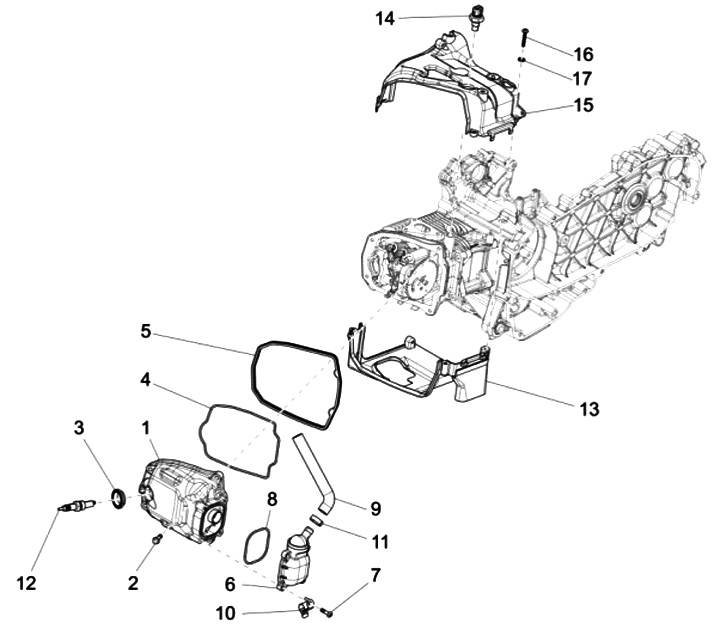 14
16
17
15
5
4
13
3
1
8
9
11
12
2
6
7
10