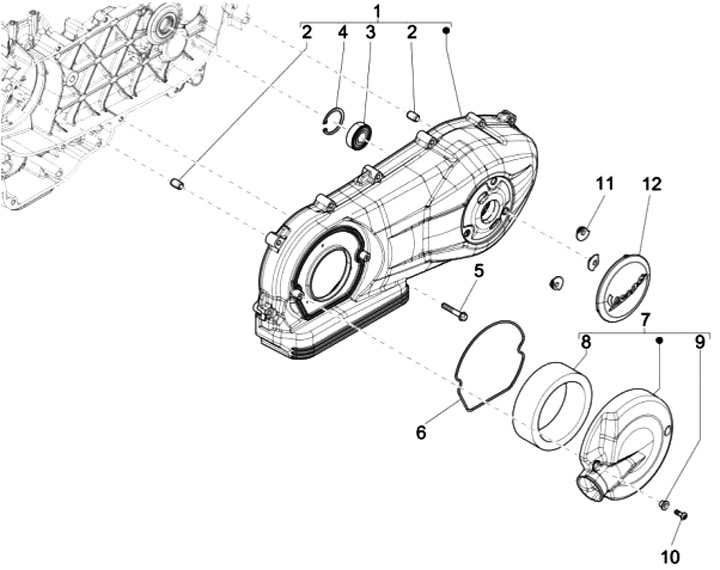 1
2
4
3
2
11
12
5
7
8
9
6
10
Vespa