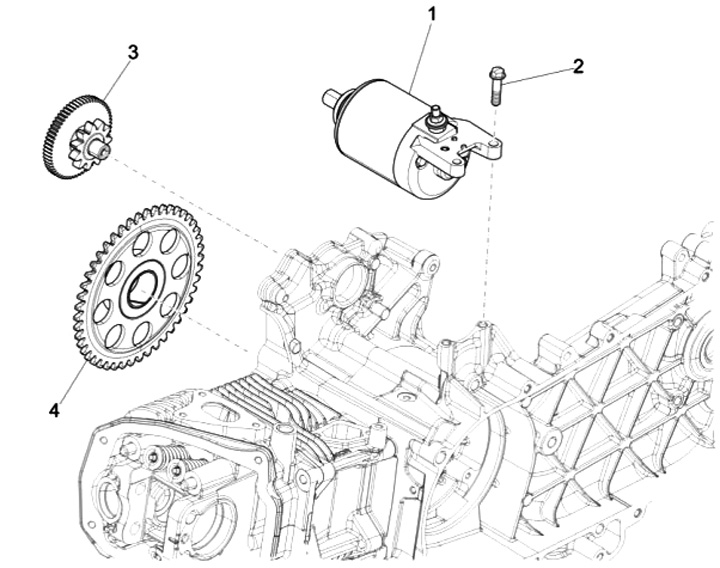 1
2
3
4