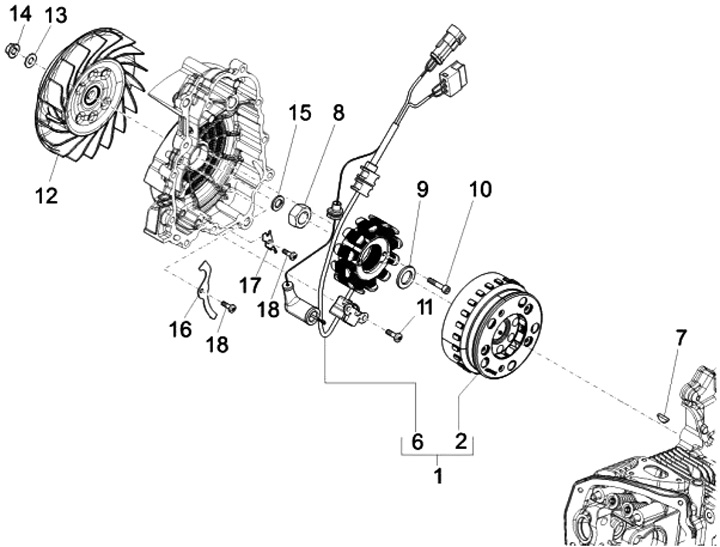 14
13
12
15
8
9
10
17
18
16
18
11
7
6
2
1