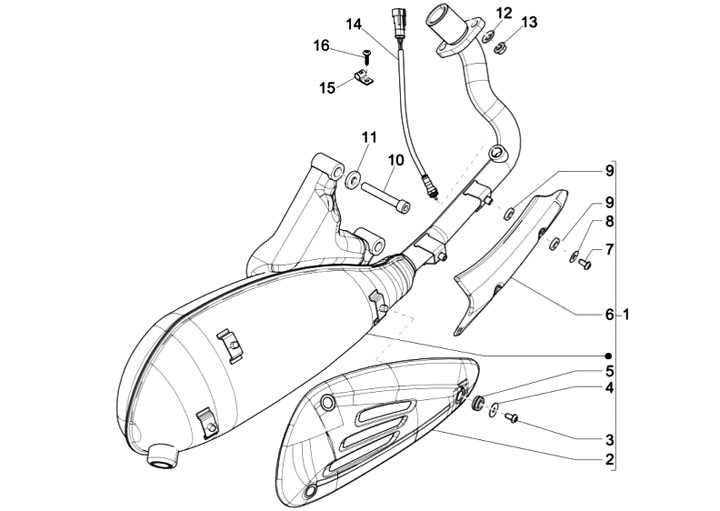 14
12
13
16
15
11
10
9
9
8
7
6
1
5
4
3
2