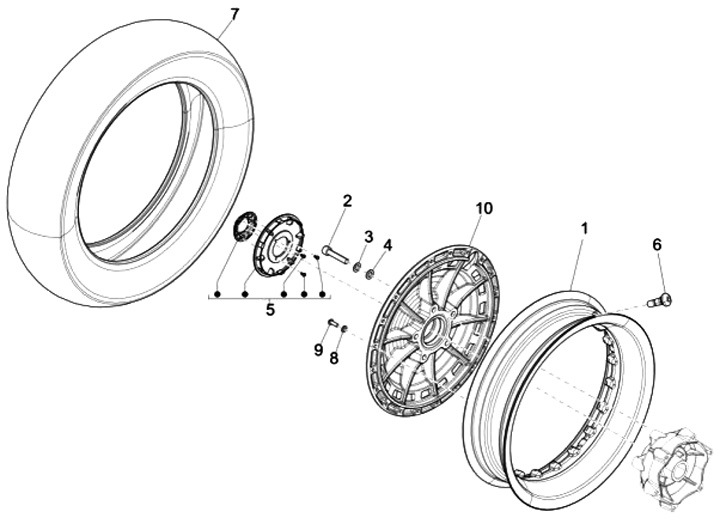 7
2
10
1
3
4
6
5
9
8