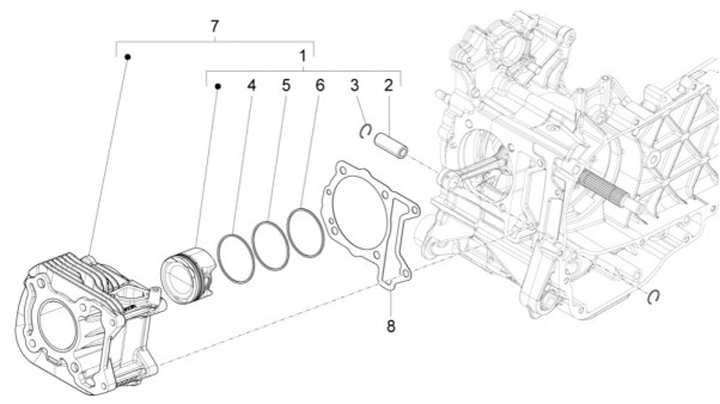 7
1
4
5
6
3
2
8