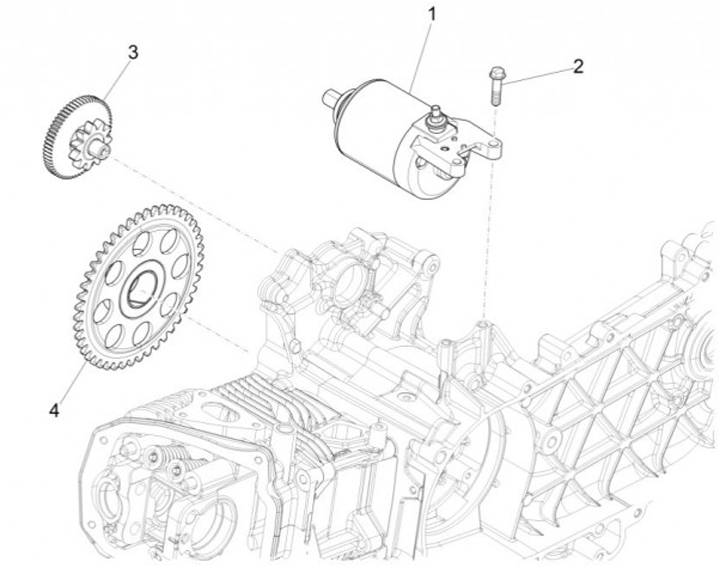 1
2
3
4