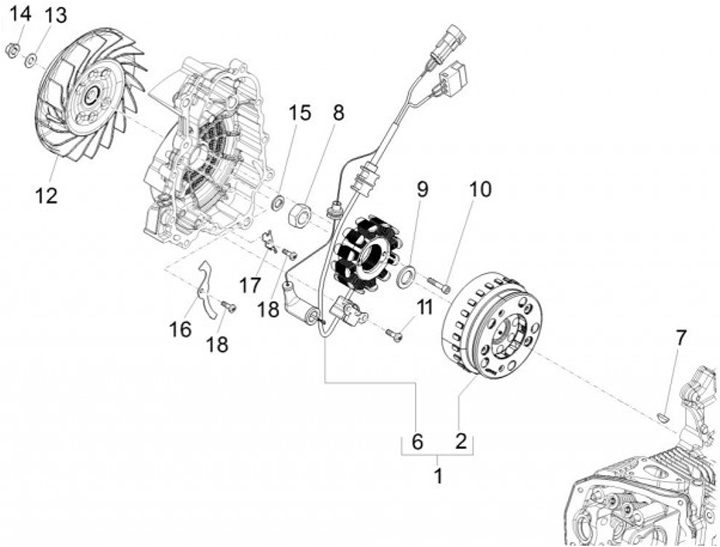 14 13
12
15 8
9 10
17
18
16
18
11
7
6 2
1