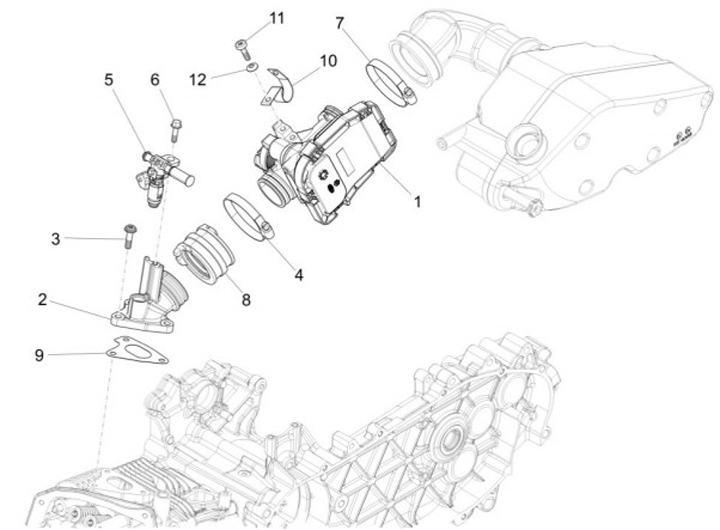 11
7
12
10
5
6
1
3
4
8
2
9