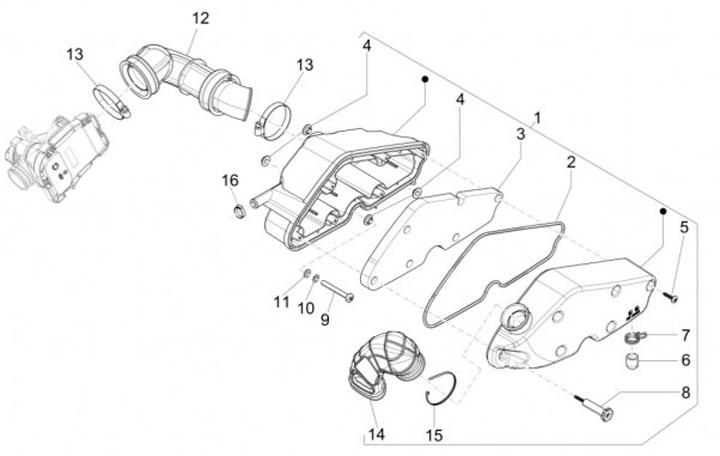 12
13
13
4
4
1
3
2
16
5
11
10
9
7
6
8
14
15