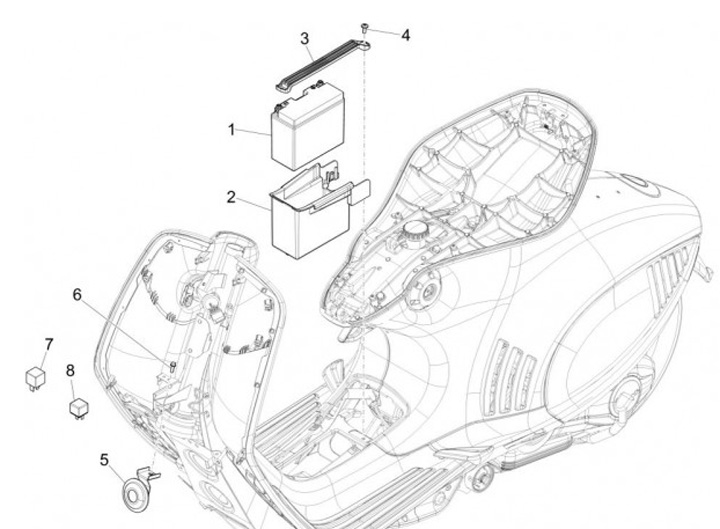 3
4
1
2
6
7
8
5