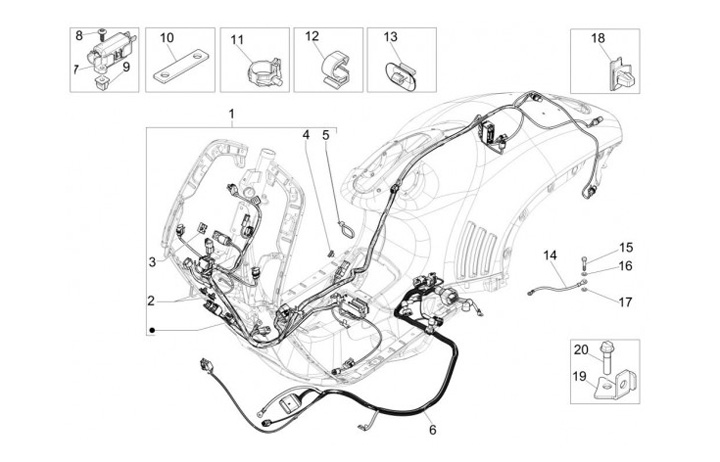 8
7
9
10
11
12
13
18
1
4
5
3
2
14
15
16
17
20
19
6