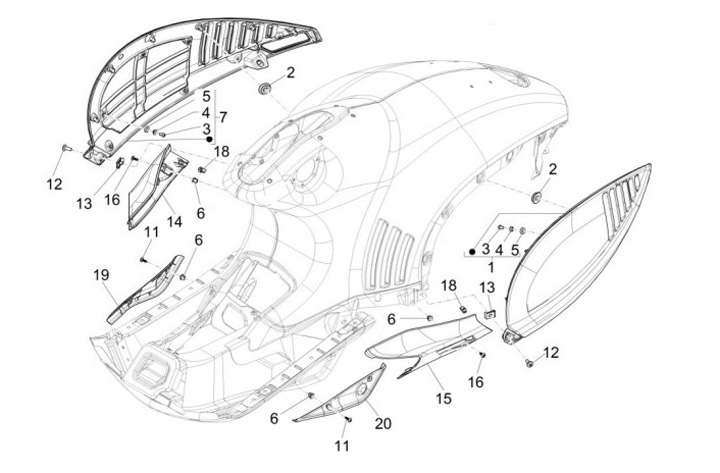 2
5
4
7
3
18
12
13
16
14
6
11
6
19
2
3 4 5
1
18
13
6
12
16
15
6
20
11