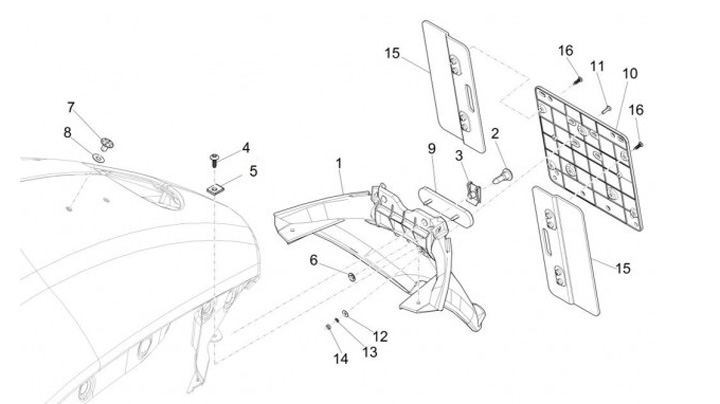 15
16
11
10
16
7
8
4
5
1
9
3
2
6
15
12
13
14