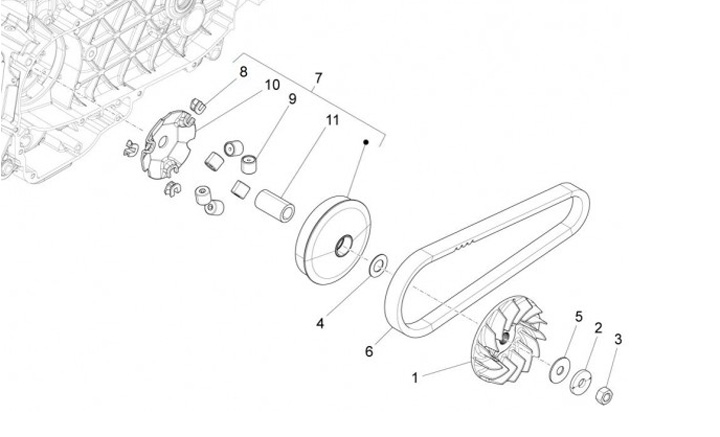 8
10
7
9
11
4
6
5
2
3
1