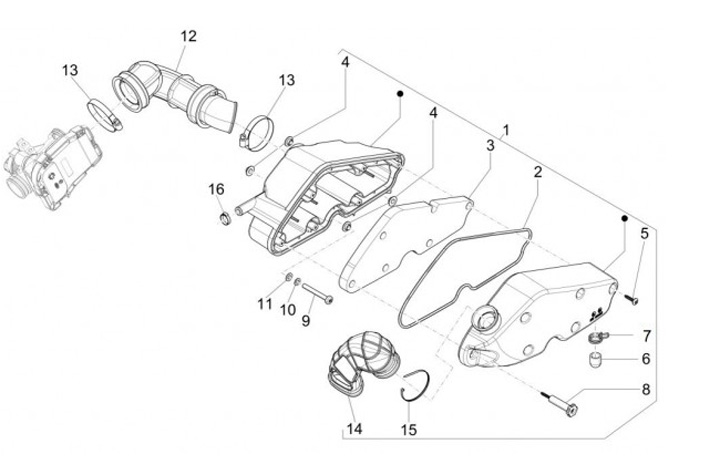 12
13
13
4
4
1
3
2
16
5
11
10
9
7
6
8
14
15