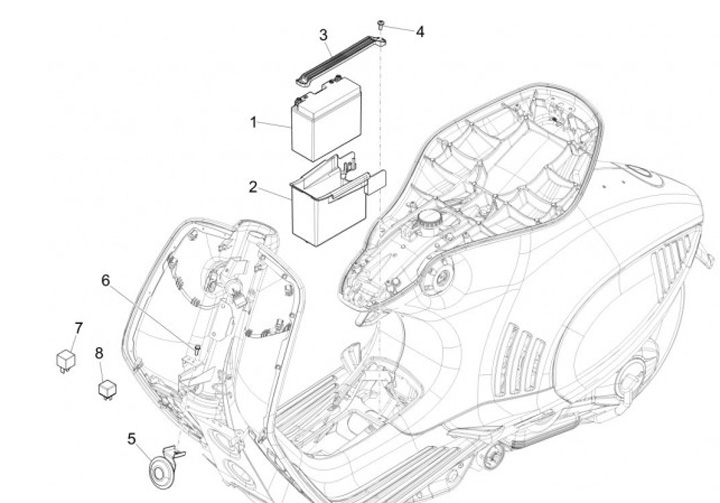 3
4
1
2
6
7
8
5