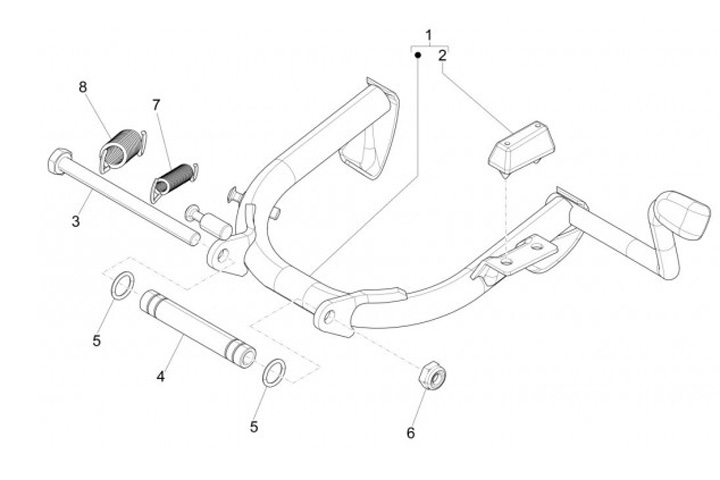 1
2
8
7
3
5
4
5
6