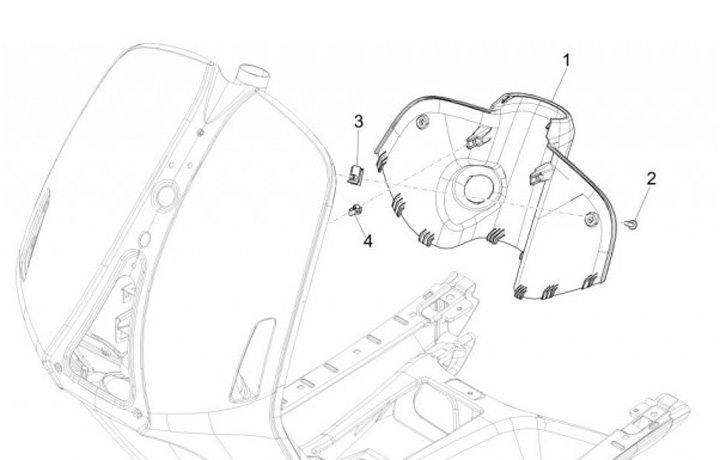 1
3
2
4