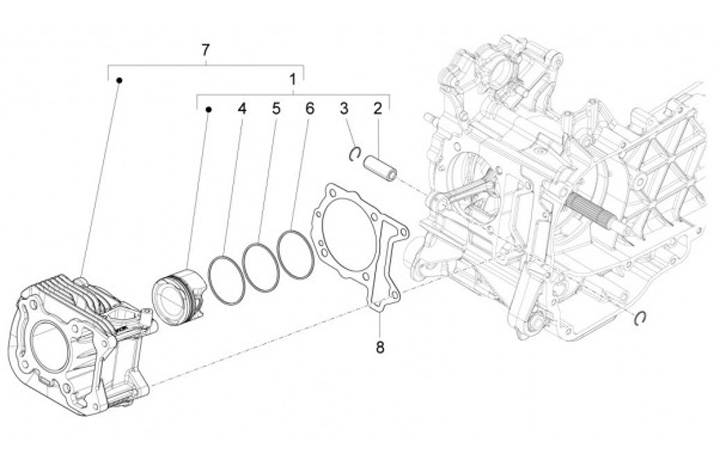 7
1
4
5
6
3
2
8