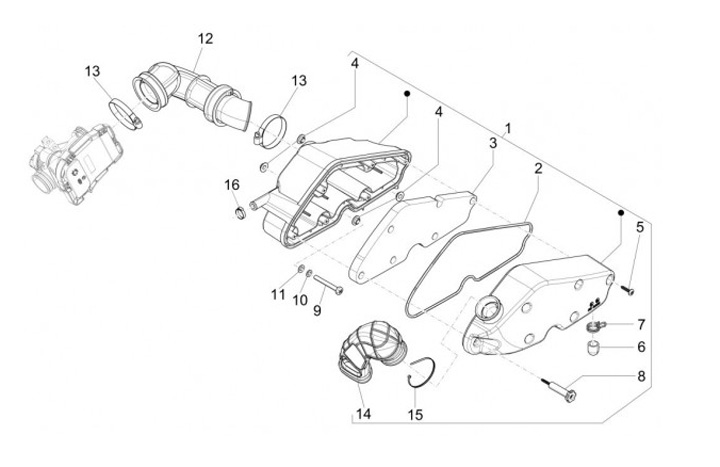 12
13
13
4
4
1
3
2
16
5
11
10
9
7
6
8
14
15